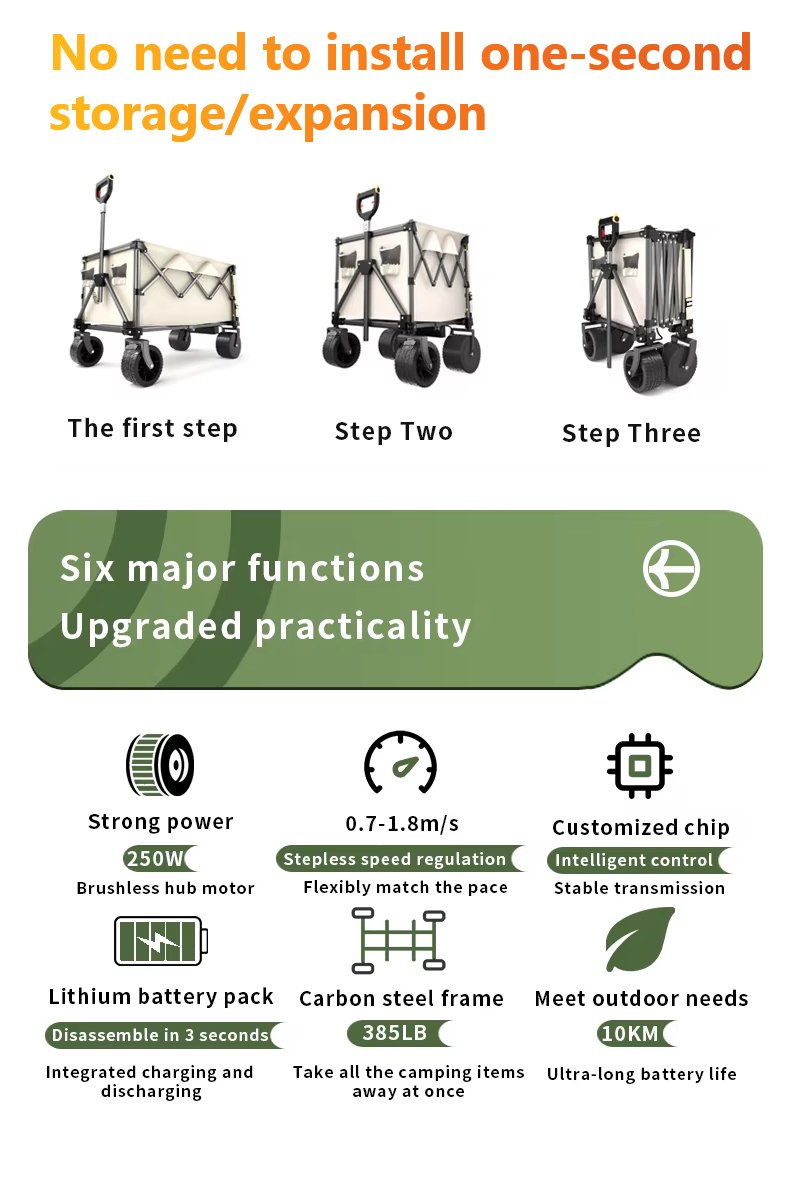 No need to install one-second storage/expansion

The first step

Step Two

Step Three

Six major functions
Upgraded practicality

Strong power
250W
Brushless hub motor

0.7-1.8m/s
Stepless speed regulation
Flexibly match the pace

Customized chip
Intelligent control
Stable transmission

Lithium battery pack
Disassemble in 3 seconds
Integrated charging and discharging

Carbon steel frame
385LB
Take all the camping items away at once

Meet outdoor needs
10KM
Ultra-long battery life